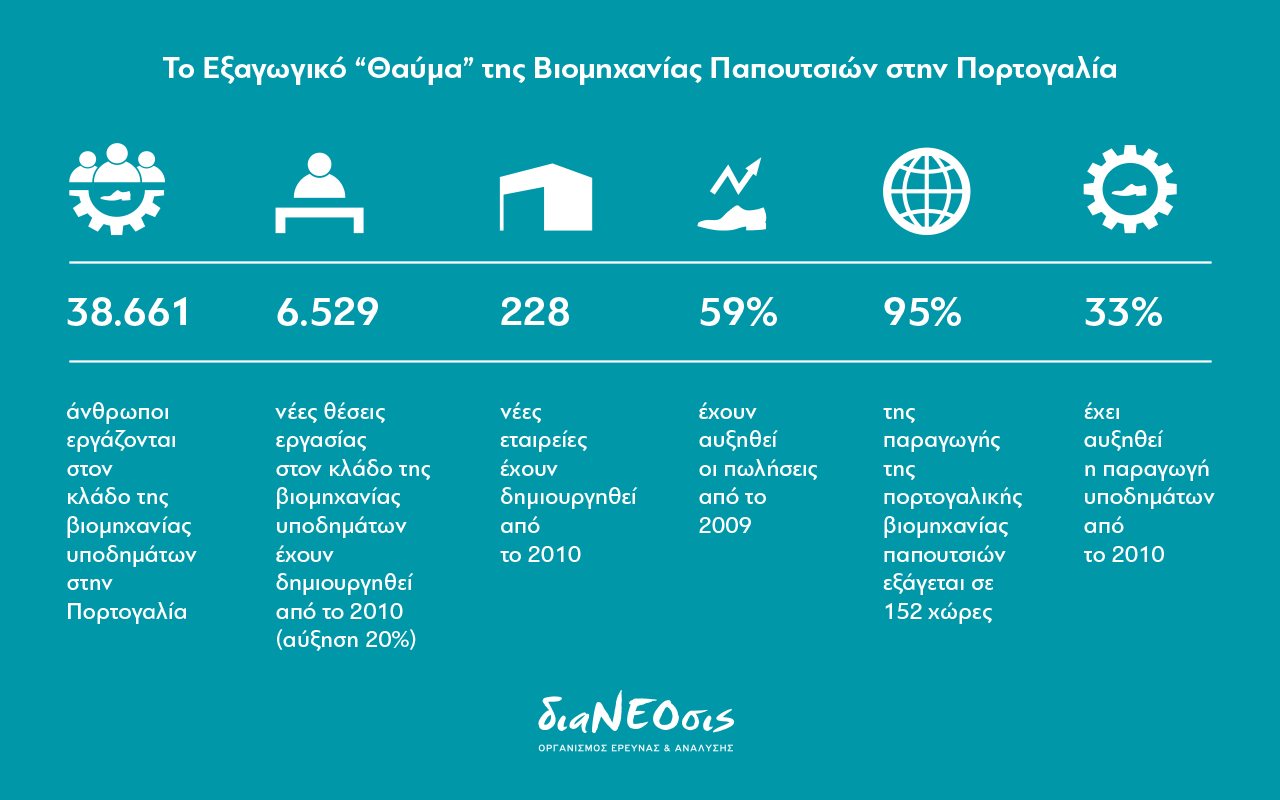 Το Εξαγωγικό “Θαύμα” της Βιομηχανίας Παπουτσιών στην Πορτογαλία

38.661

άνθρωποι εργάζονται στον κλάδο της βιομηχανίας υποδημάτων στην Πορτογαλία

6.529

νέες θέσεις εργασίας στον κλάδο της βιομηχανίας υποδημάτων έχουν δημιουργηθεί από το 2010 (αύξηση 20%)

228

νέες εταιρείες έχουν δημιουργηθεί από το 2010

59%

έχουν αυξηθεί οι πωλήσεις από το 2009

95%

της παραγωγής της πορτογαλικής βιομηχανίας παπουτσιών εξάγεται σε 152 χώρες

33%

έχει αυξηθεί η παραγωγή υποδημάτων από το 2010

διαΝΕΟσις
ΟΡΓΑΝΙΣΜΟΣ ΕΡΕΥΝΑΣ & ΑΝΑΛΥΣΗΣ